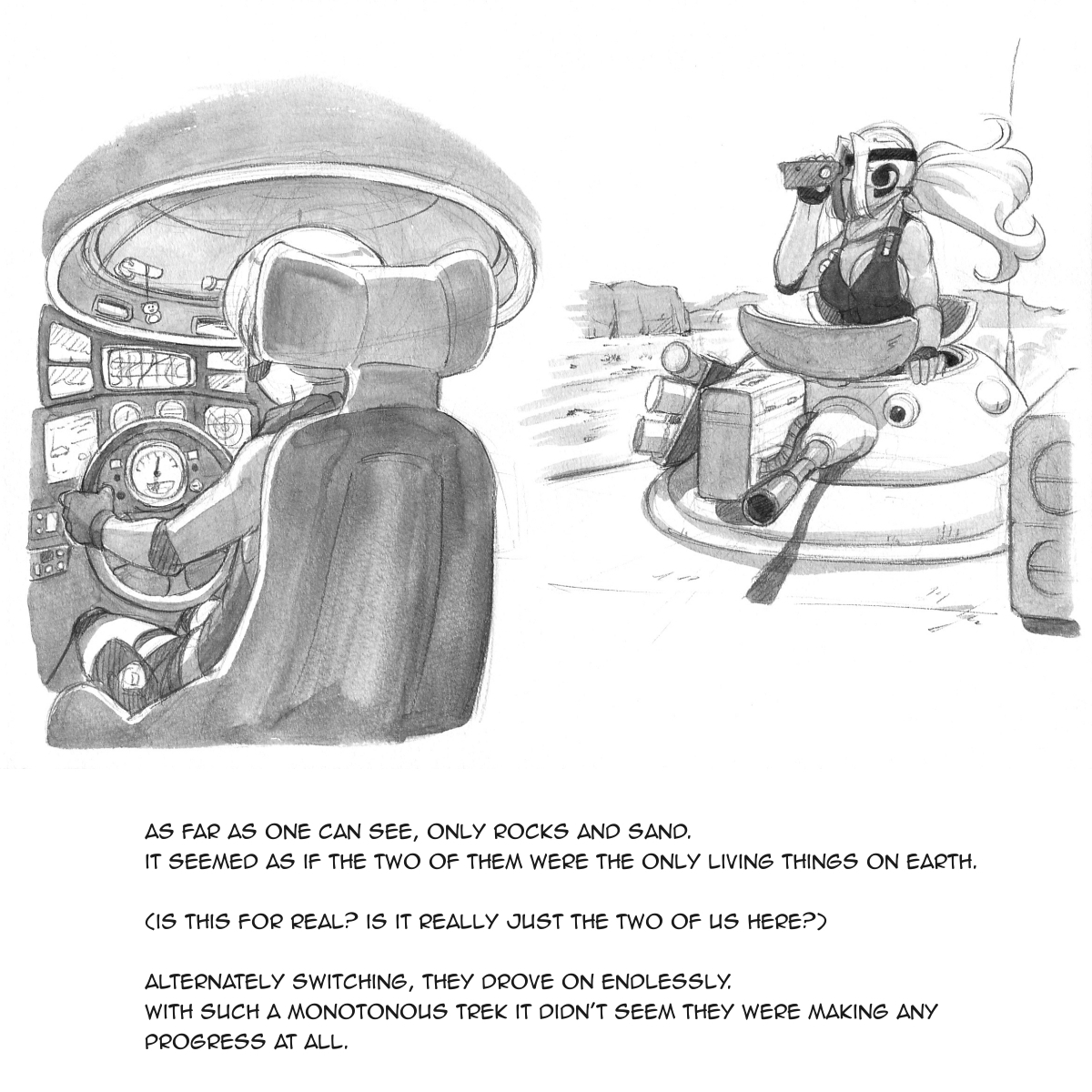 AS FAR AS ONE CAN SEE, ONLY ROCKS AND SAND.
IT SEEMED AS IF THE TWO OF THEM WERE THE ONLY LIVING THINGS ON EARTH.

(IS THIS FOR REAL? IS IT REALLY JUST THE TWO OF US HERE?)

ALTERNATELY SWITCHING, THEY DROVE ON ENDLESSLY.
WITH SUCH A MONOTONOUS TREK IT DIDN'T SEEM THEY WERE MAKING ANY PROGRESS AT ALL.